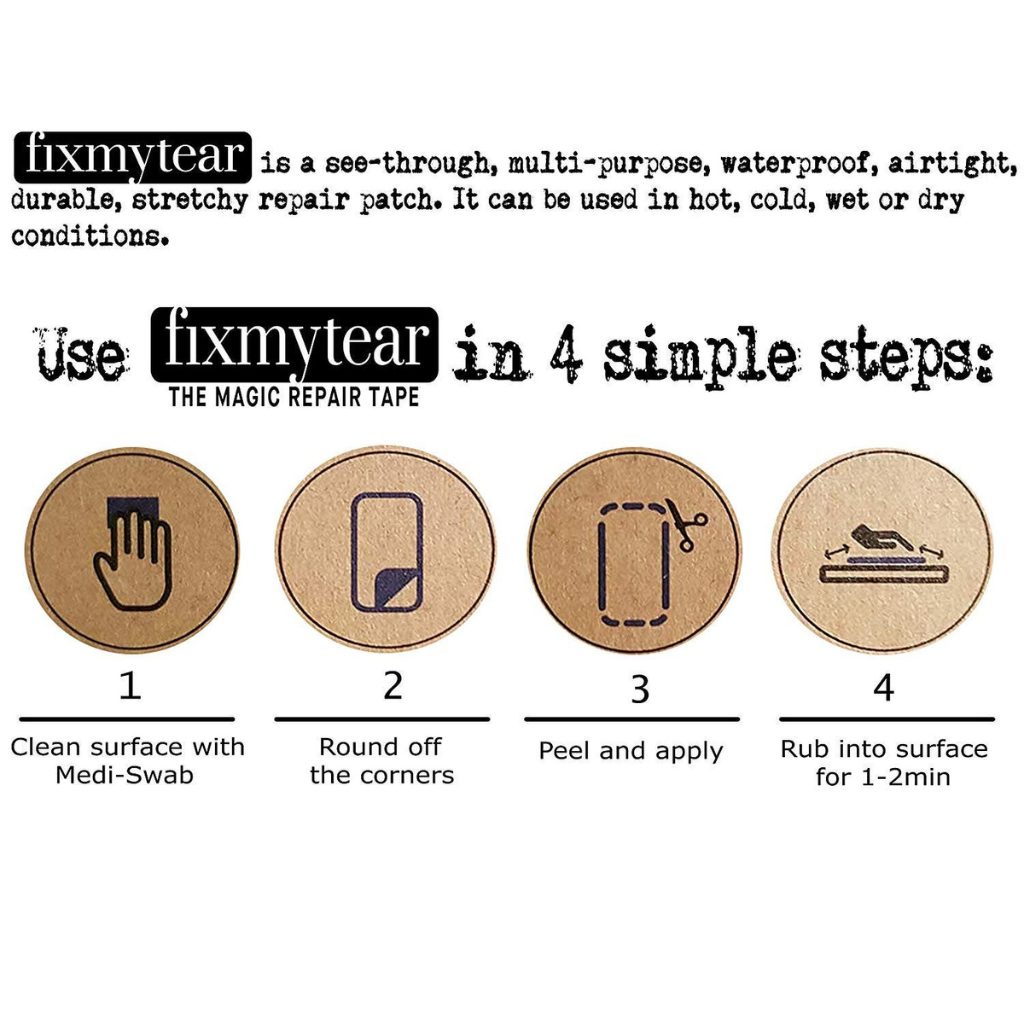 fixmytear is a see-through, multi-purpose, waterproof, airtight, durable, stretchy repair patch. It can be used in hot, cold, wet or dry conditions.

Use fixmytear THE MAGIC REPAIR TAPE in 4 simple steps:

1
Clean surface with Medi-Swab

2
Round off the corners

3
Peel and apply

4
Rub into surface for 1-2min